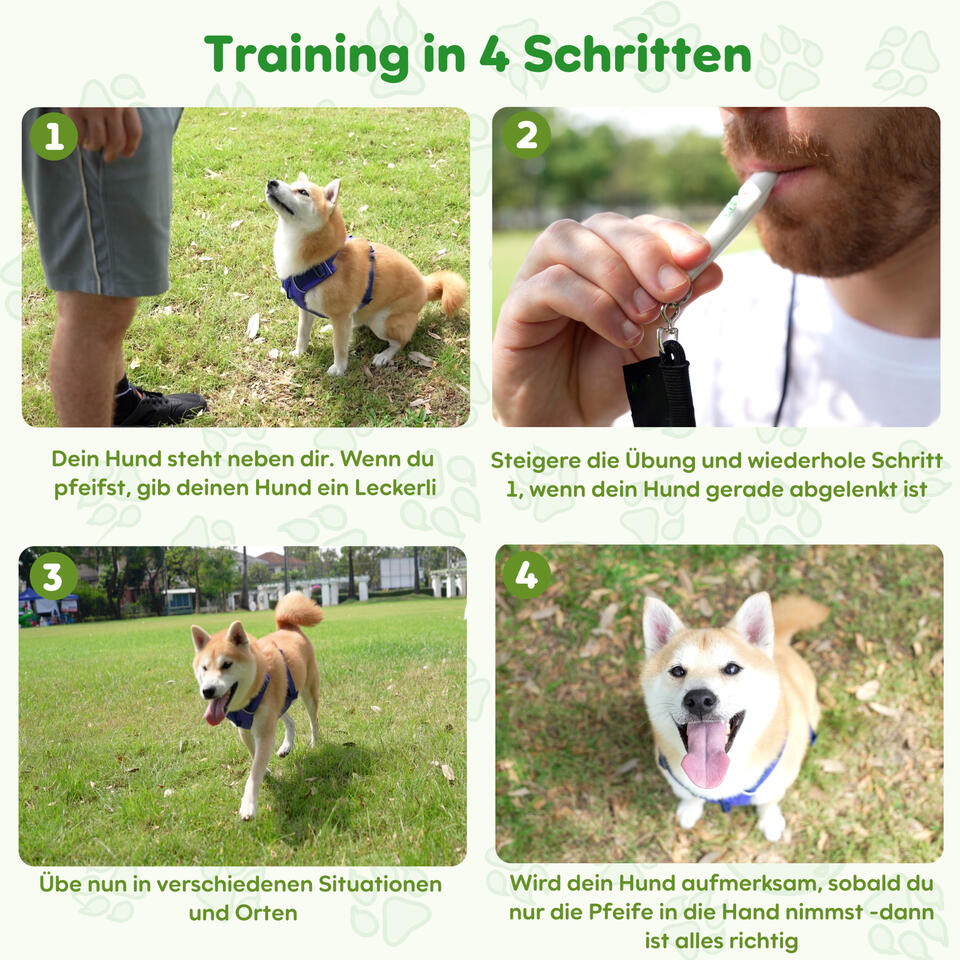 Training in 4 Schritten

1

Dein Hund steht neben dir. Wenn du pfeifst, gib deinen Hund ein Leckerli

2

Steigere die Übung und wiederhole Schritt 1, wenn dein Hund gerade abgelenkt ist

3

Übe nun in verschiedenen Situationen und Orten

4

Wird dein Hund aufmerksam, sobald du nur die Pfeife in die Hand nimmst -dann ist alles richtig